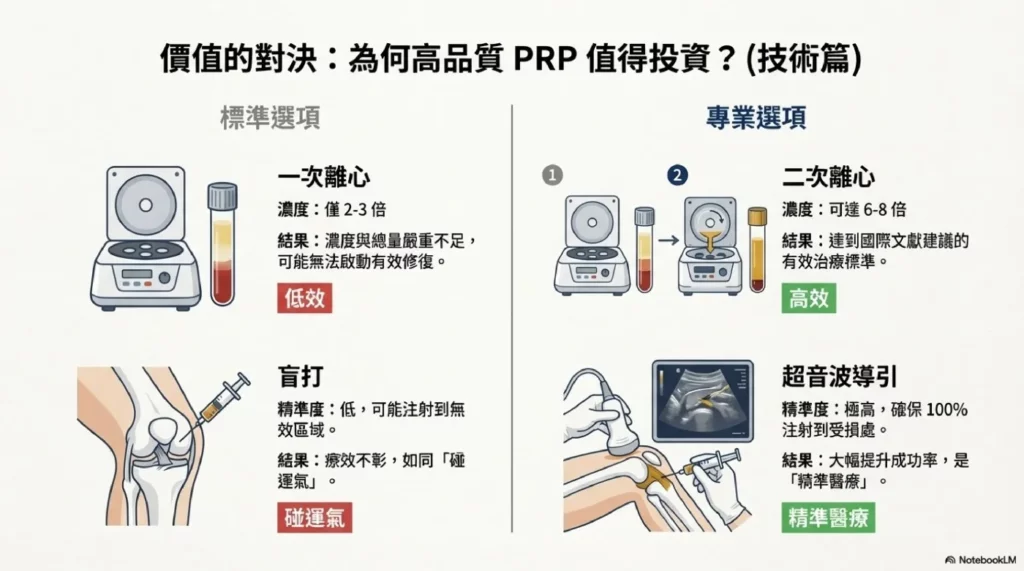 價值的對決：為何高品質 PRP 值得投資？(技術篇)

標準選項

一次離心

濃度：僅 2-3 倍

結果：濃度與總量嚴重不足，可能無法啟動有效修復。

低效

盲打

精準度：低，可能注射到無效區域。

結果：療效不彰，如同「碰運氣」。

碰運氣

專業選項

1

2

二次離心

濃度：可達 6-8 倍

結果：達到國際文獻建議的有效治療標準。

高效

超音波導引

精準度：極高，確保 100% 注射到受損處。

結果：大幅提升成功率，是「精準醫療」。

精準醫療

NotebookLM