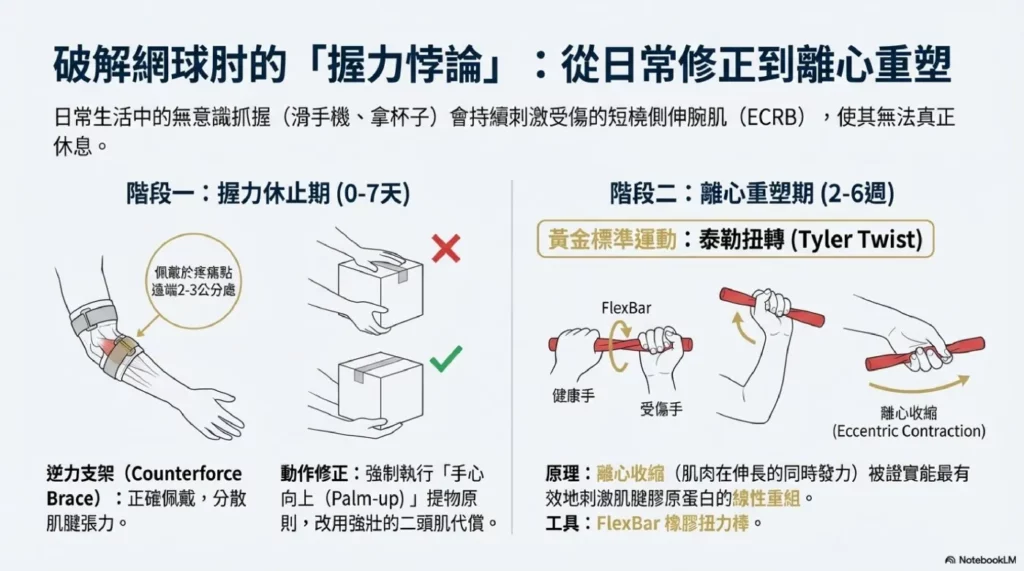 破解網球肘的「握力悖論」：從日常修正到離心重塑

日常生活中的無意識抓握（滑手機、拿杯子）會持續刺激受傷的短橈側伸腕肌（ECRB），使其無法真正休息。

階段一：握力休止期 (0-7天)

佩戴於疼痛點遠端2-3公分處

逆力支架（Counterforce Brace）：正確佩戴，分散肌腱張力。

動作修正：強制執行「手心向上（Palm-up）」提物原則，改用強壯的二頭肌代償。

階段二：離心重塑期 (2-6週)

黃金標準運動：泰勒扭轉 (Tyler Twist)

FlexBar

健康手

受傷手

離心收縮
(Eccentric Contraction)

原理：離心收縮（肌肉在伸長的同時發力）被證實能最有效地刺激肌腱膠原蛋白的線性重組。

工具：FlexBar 橡膠扭力棒。

NotebookLM